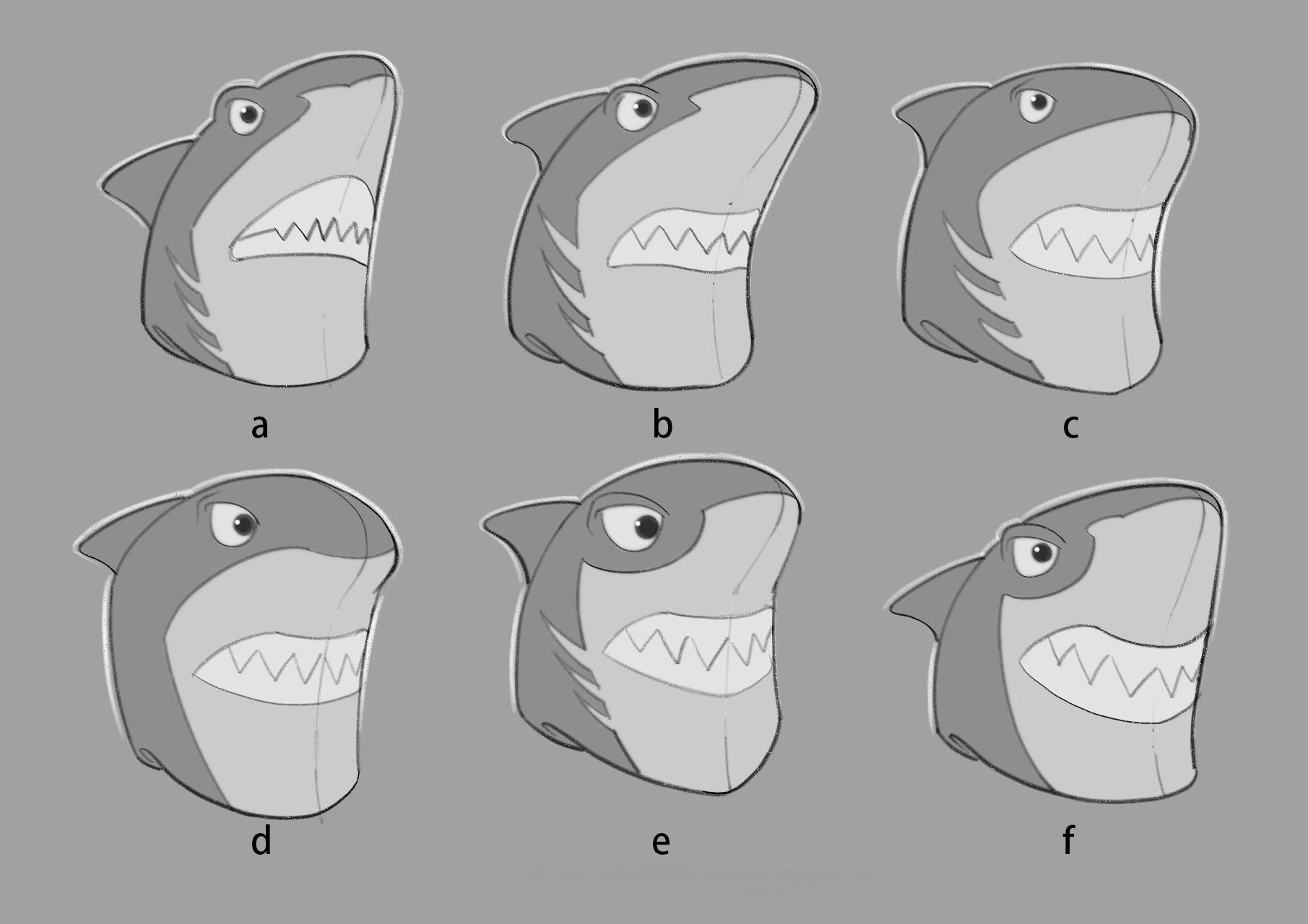 a b c

d e f